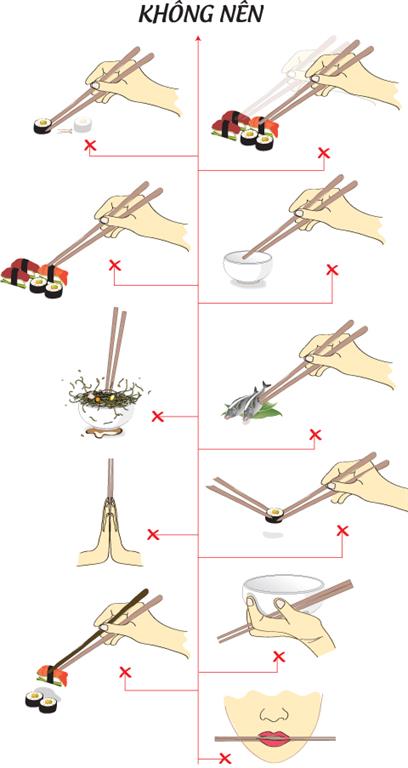 KHÔNG NÊN